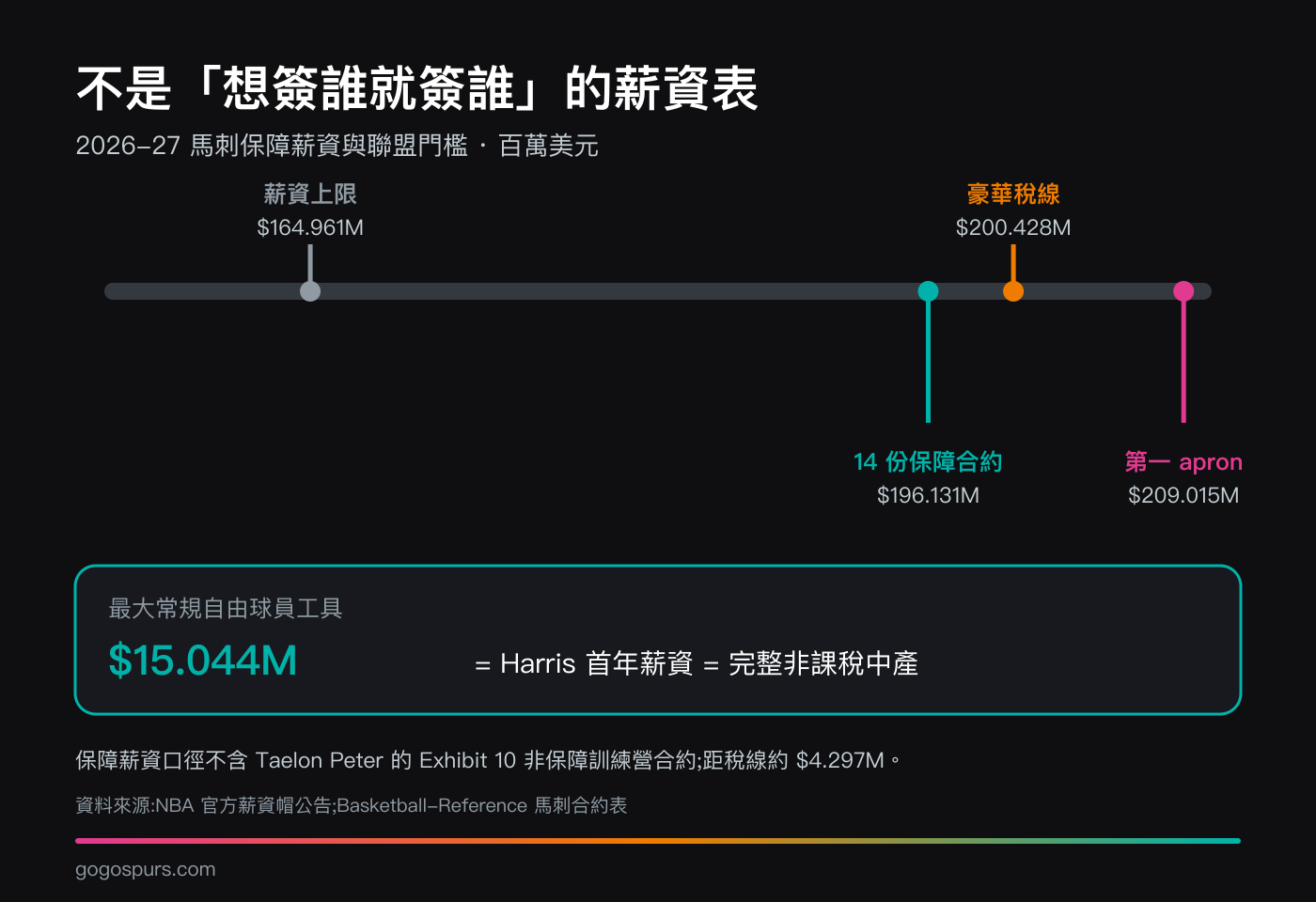 不是「想簽誰就簽誰」的薪資表

2026–27 馬刺保障薪資與聯盟門檻 · 百萬美元

薪資上限
$164.961M

豪華稅線
$200.428M

14 份保障合約
$196.131M

第一 apron
$209.015M

最大常規自由球員工具

$15.044M = Harris 首年薪資 = 完整非課稅中產

保障薪資口徑不含 Taelon Peter 的 Exhibit 10 非保障訓練營合約;距稅線約 $4.297M。

資料來源:NBA 官方薪資帽公告;Basketball–Reference 馬刺合約表

gogospurs.com